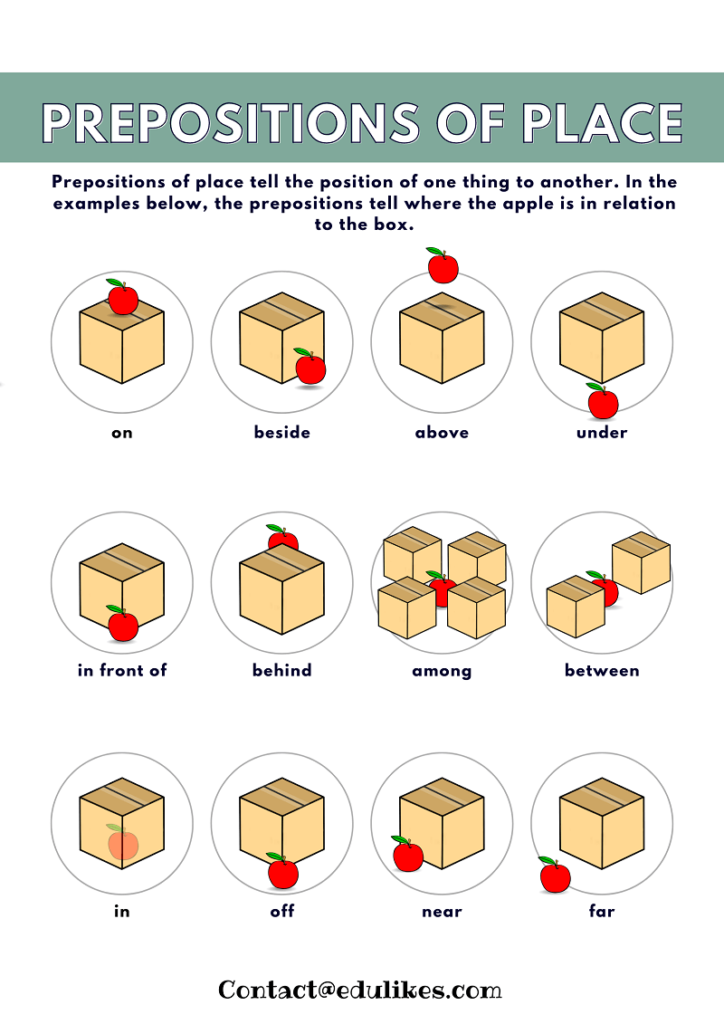 PREPOSITIONS OF PLACE

Prepositions of place tell the position of one thing to another. In the examples below, the prepositions tell where the apple is in relation to the box.

on

beside

above

under

in front of

behind

among

between

in

off

near

far

Contact@edulikes.com